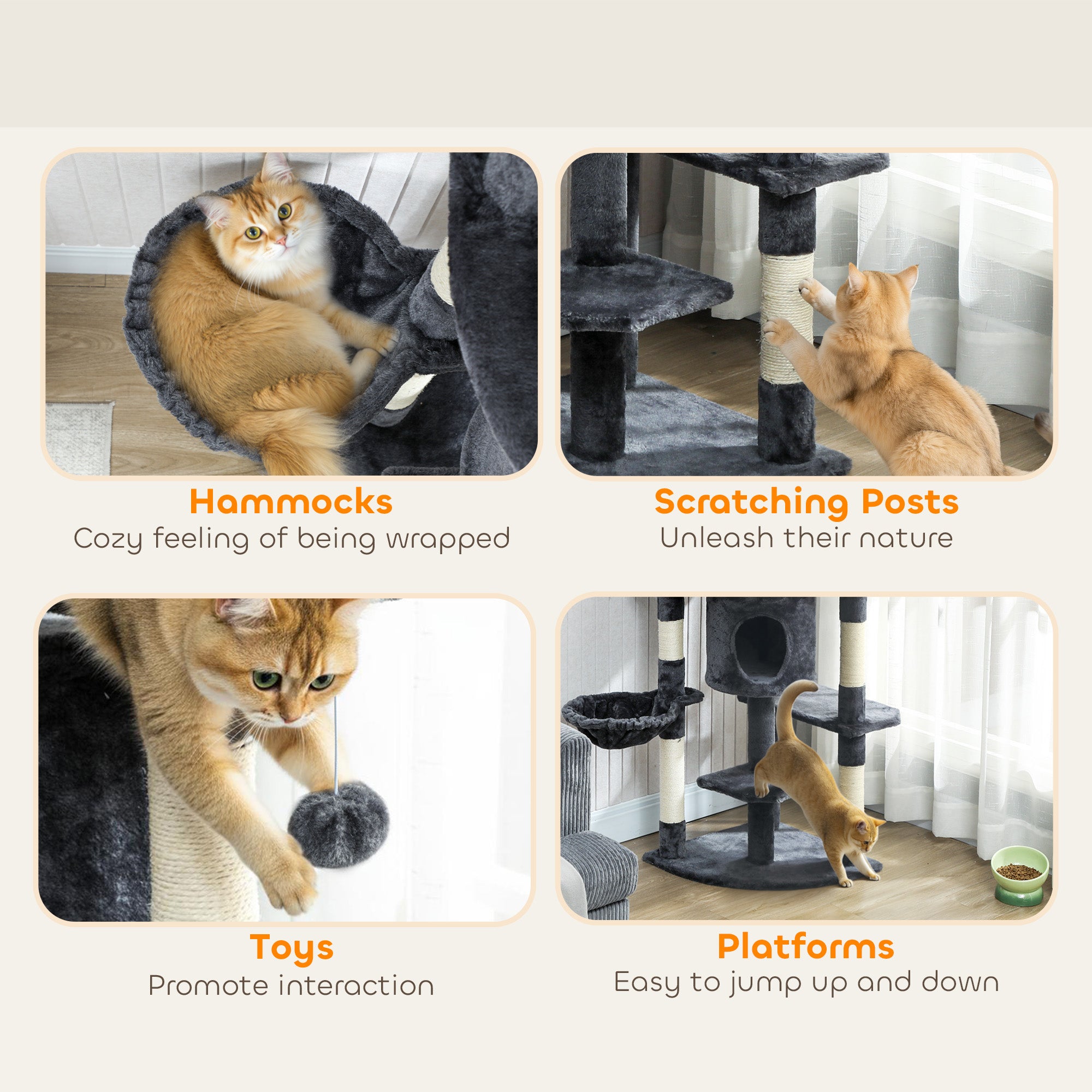 Hammocks
Cozy feeling of being wrapped

Scratching Posts
Unleash their nature

Toys
Promote interaction

Platforms
Easy to jump up and down