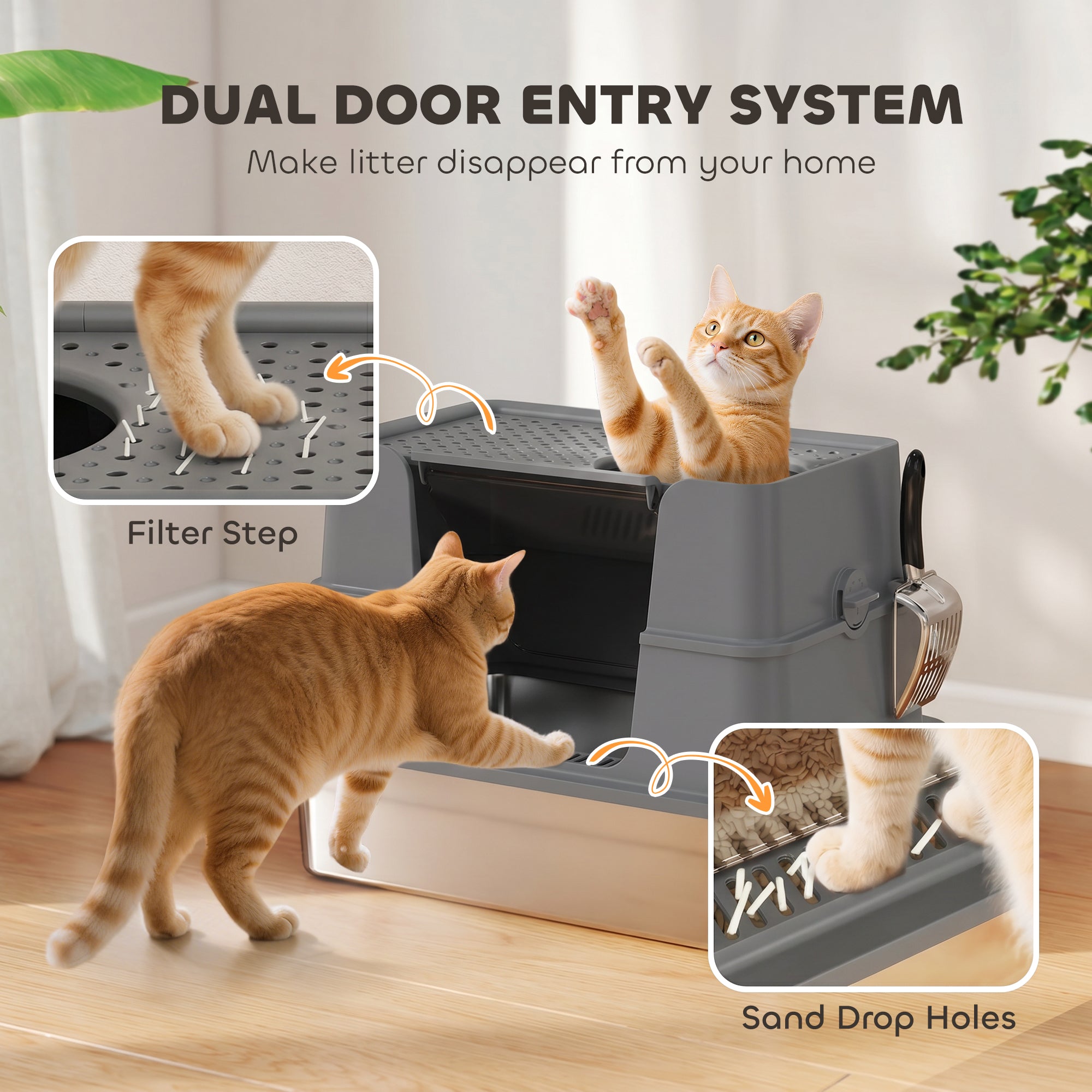 DUAL DOOR ENTRY SYSTEM
Make litter disappear from your home

Filter Step

Sand Drop Holes