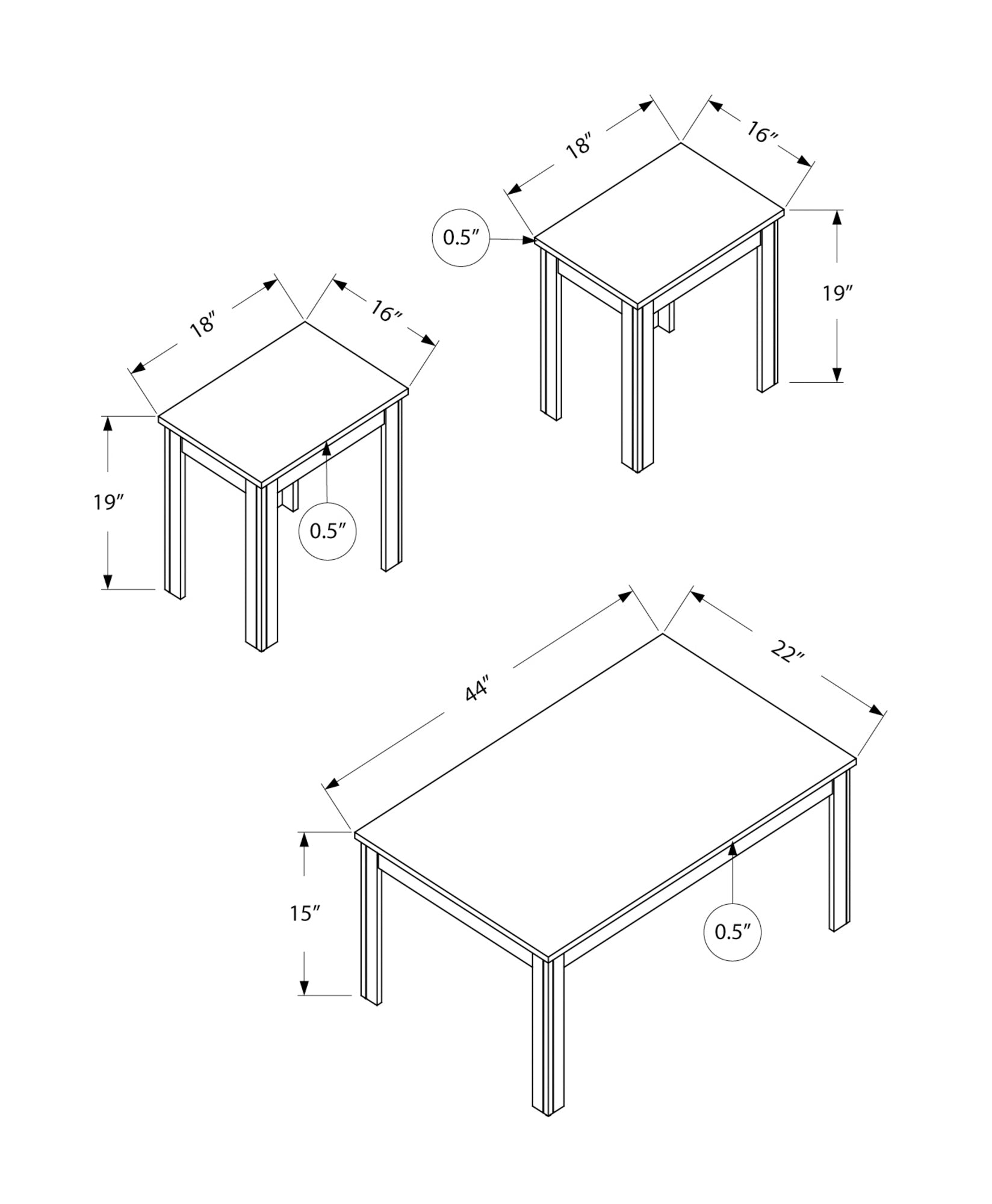 18″
16″
0.5″
19″

18″
16″
19″
0.5″

44″
22″
15″
0.5″