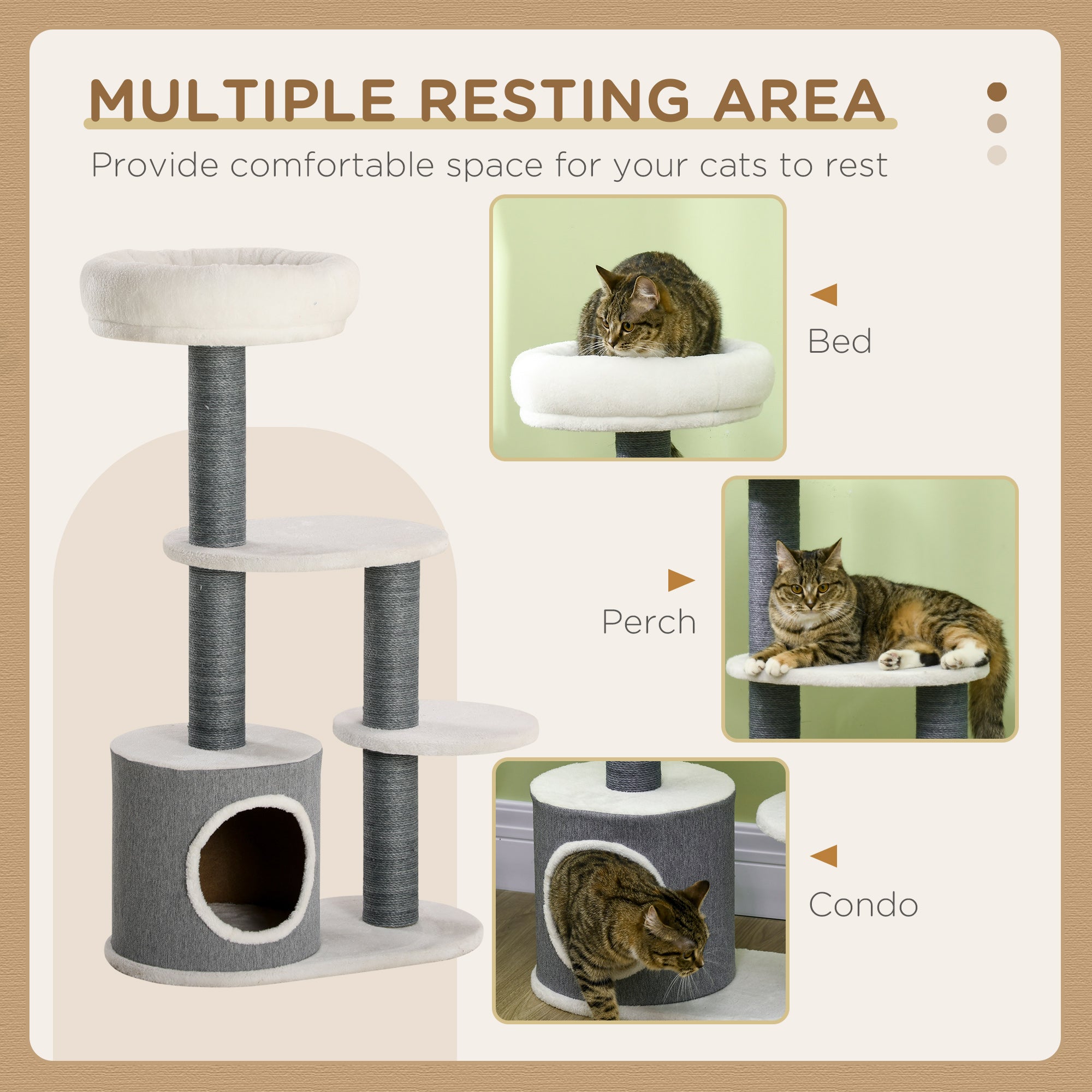 MULTIPLE RESTING AREA

Provide comfortable space for your cats to rest

Bed

Perch

Condo