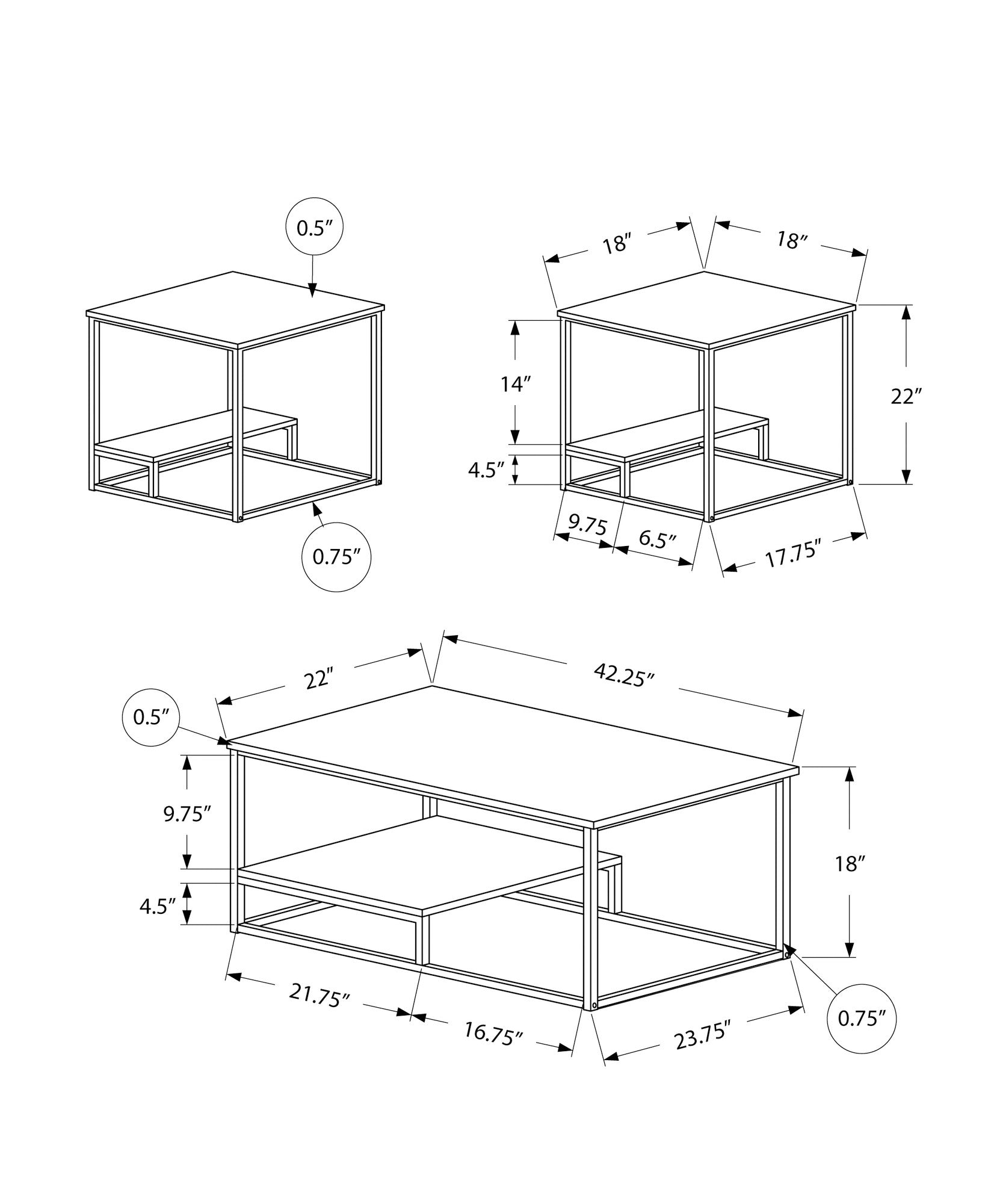 0.5″

0.75″

18″

18″

14″

22″

4.5″

9.75

6.5″

17.75″

22″

42.25″

0.5″

9.75″

18″

4.5″

21.75″

16.75″

23.75″

0.75″