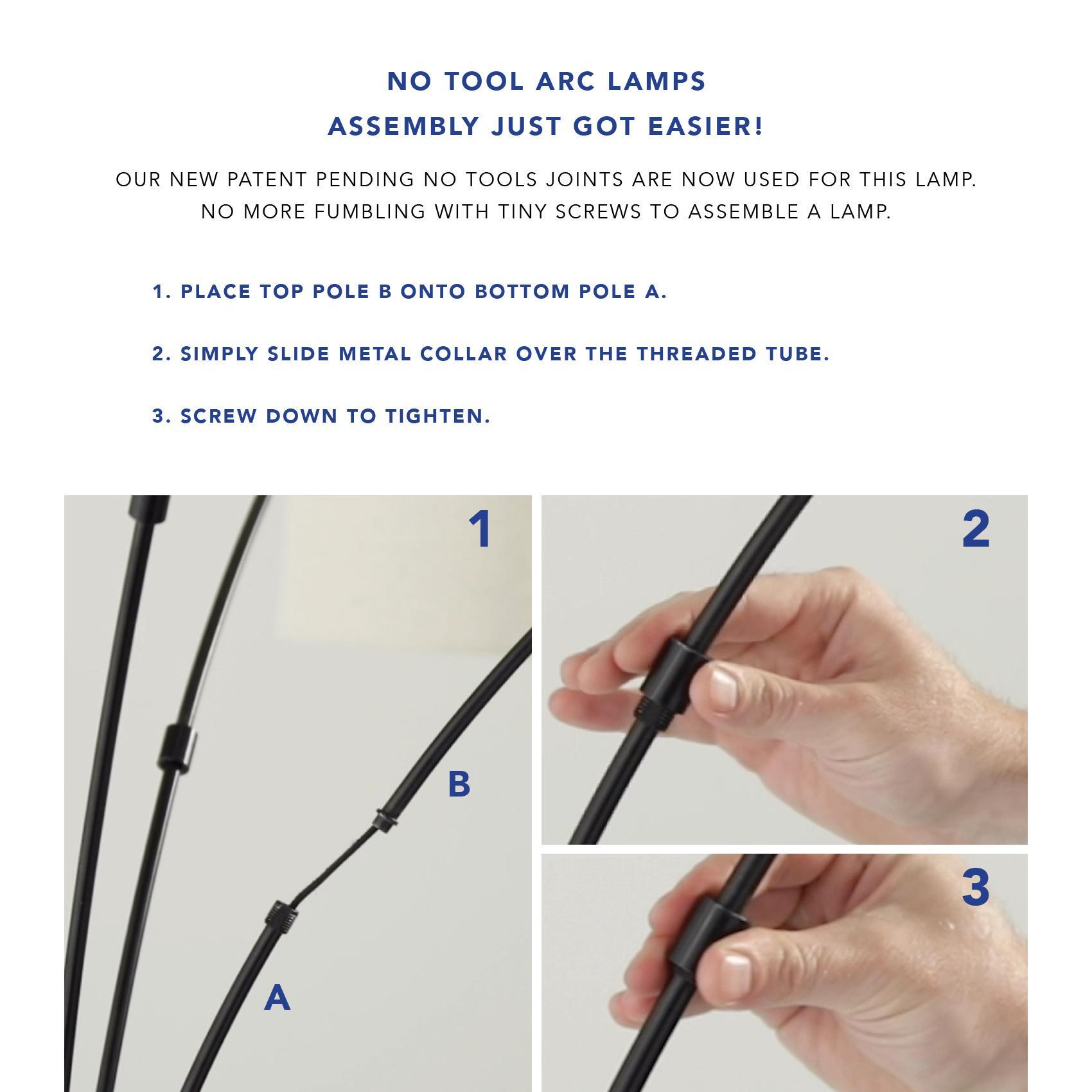 NO TOOL ARC LAMPS
ASSEMBLY JUST GOT EASIER!

OUR NEW PATENT PENDING NO TOOLS JOINTS ARE NOW USED FOR THIS LAMP.
NO MORE FUMBLING WITH TINY SCREWS TO ASSEMBLE A LAMP.

1. PLACE TOP POLE B ONTO BOTTOM POLE A.

2. SIMPLY SLIDE METAL COLLAR OVER THE THREADED TUBE.

3. SCREW DOWN TO TIGHTEN.

1

B

A

2

3