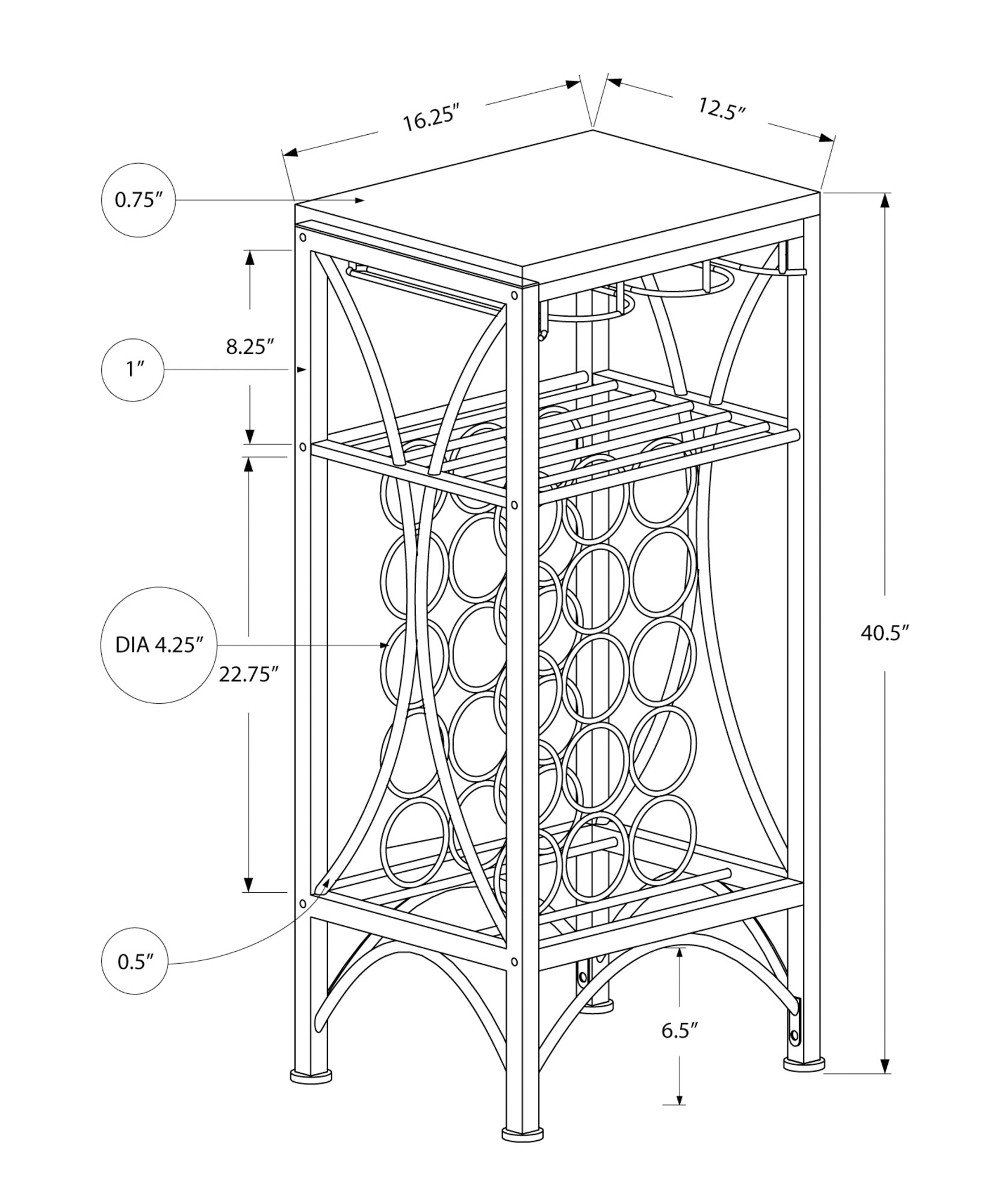 16.25″

12.5″

0.75″

8.25″

1″

DIA 4.25″

22.75″

40.5″

0.5″

6.5″