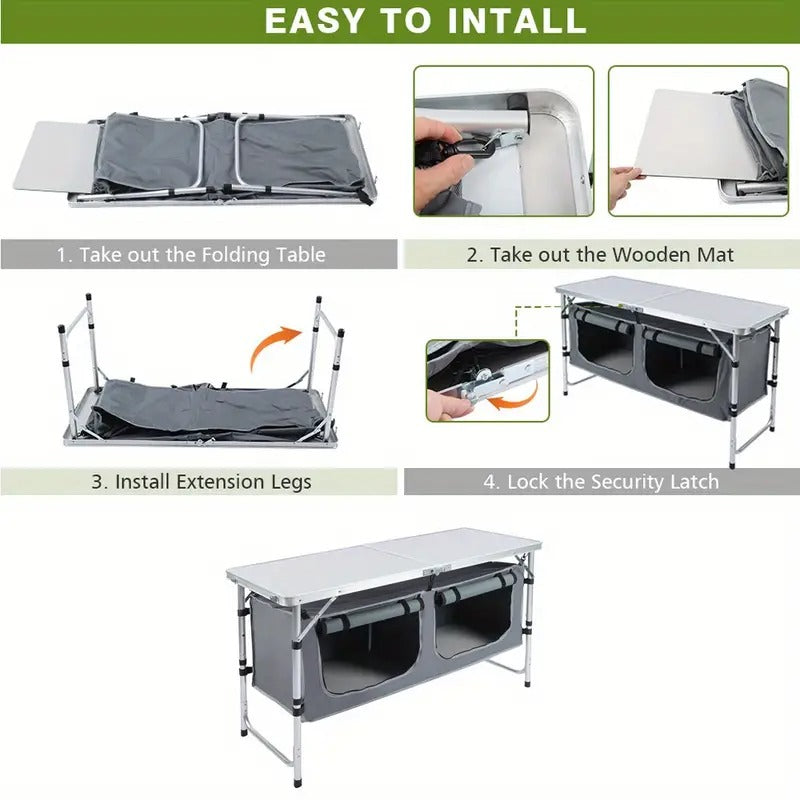 EASY TO INTALL

1. Take out the Folding Table

2. Take out the Wooden Mat

3. Install Extension Legs

4. Lock the Security Latch