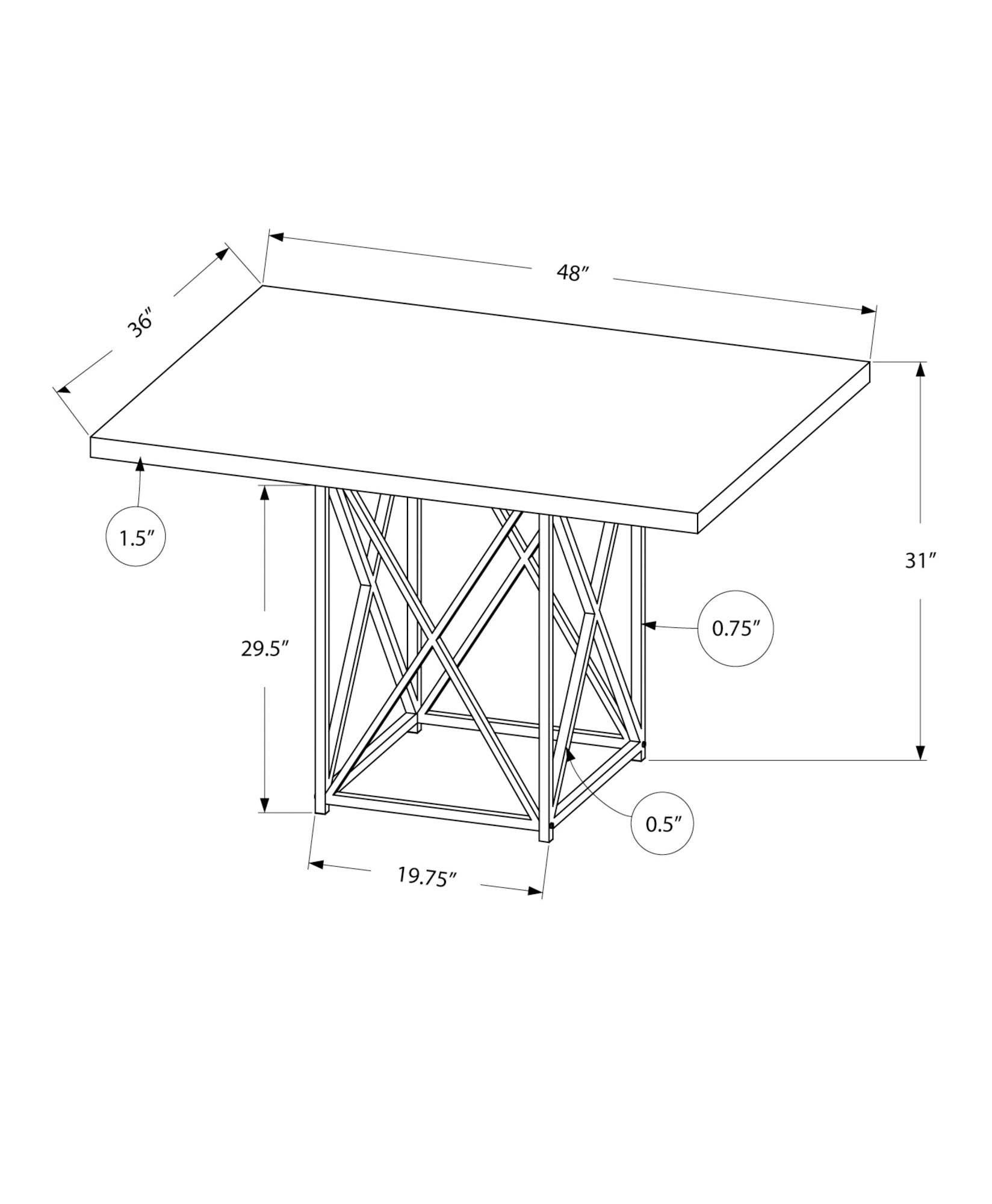 48″
36″
1.5″
31″
29.5″
0.75″
0.5″
19.75″