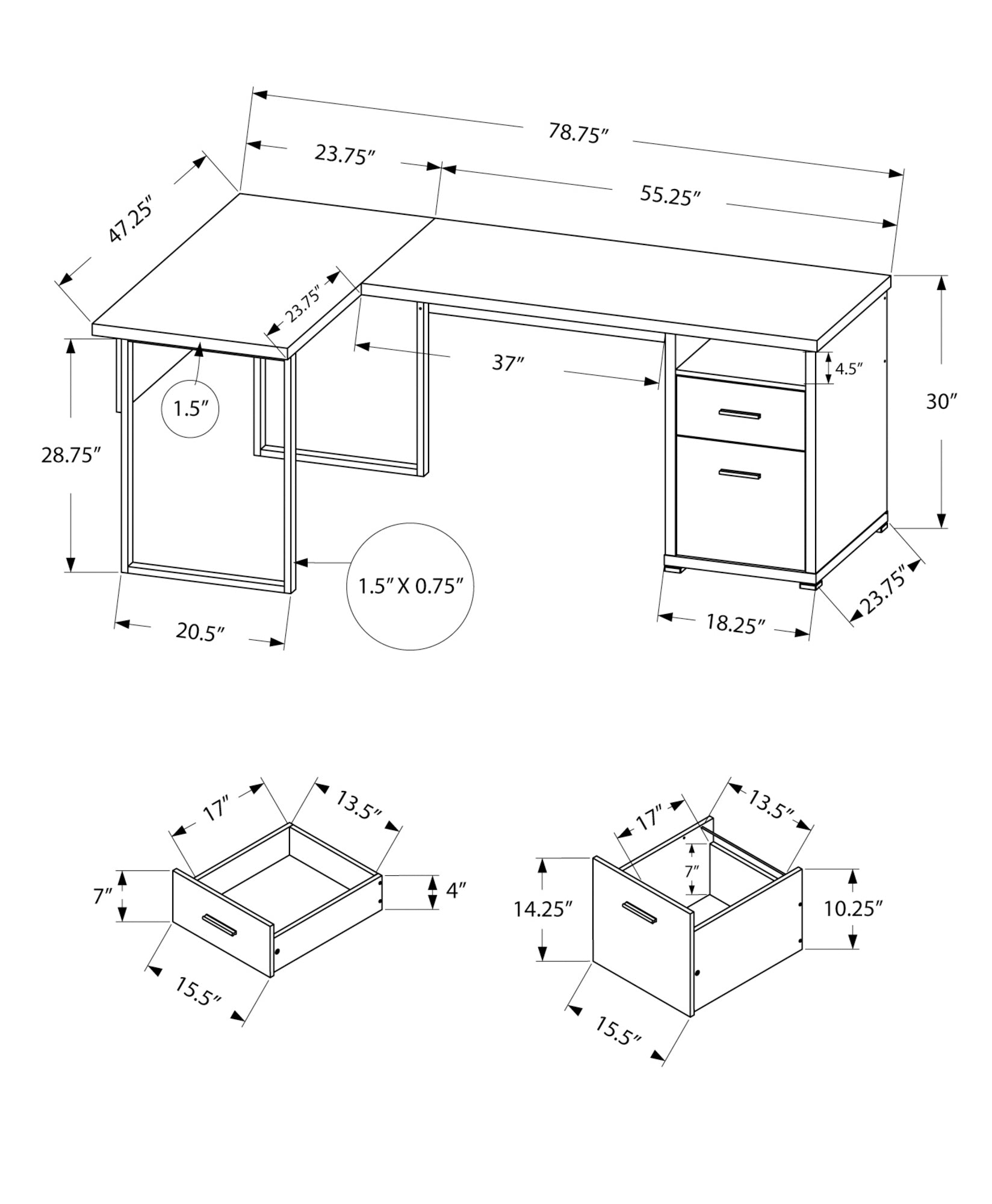 78.75″

23.75″

55.25″

47.25″

23.75″

37″

4.5″

30″

1.5″

28.75″

1.5″ X 0.75″

20.5″

18.25″

23.75″

17″

13.5″

7″

4″

15.5″

17″

13.5″

7″

14.25″

10.25″

15.5″