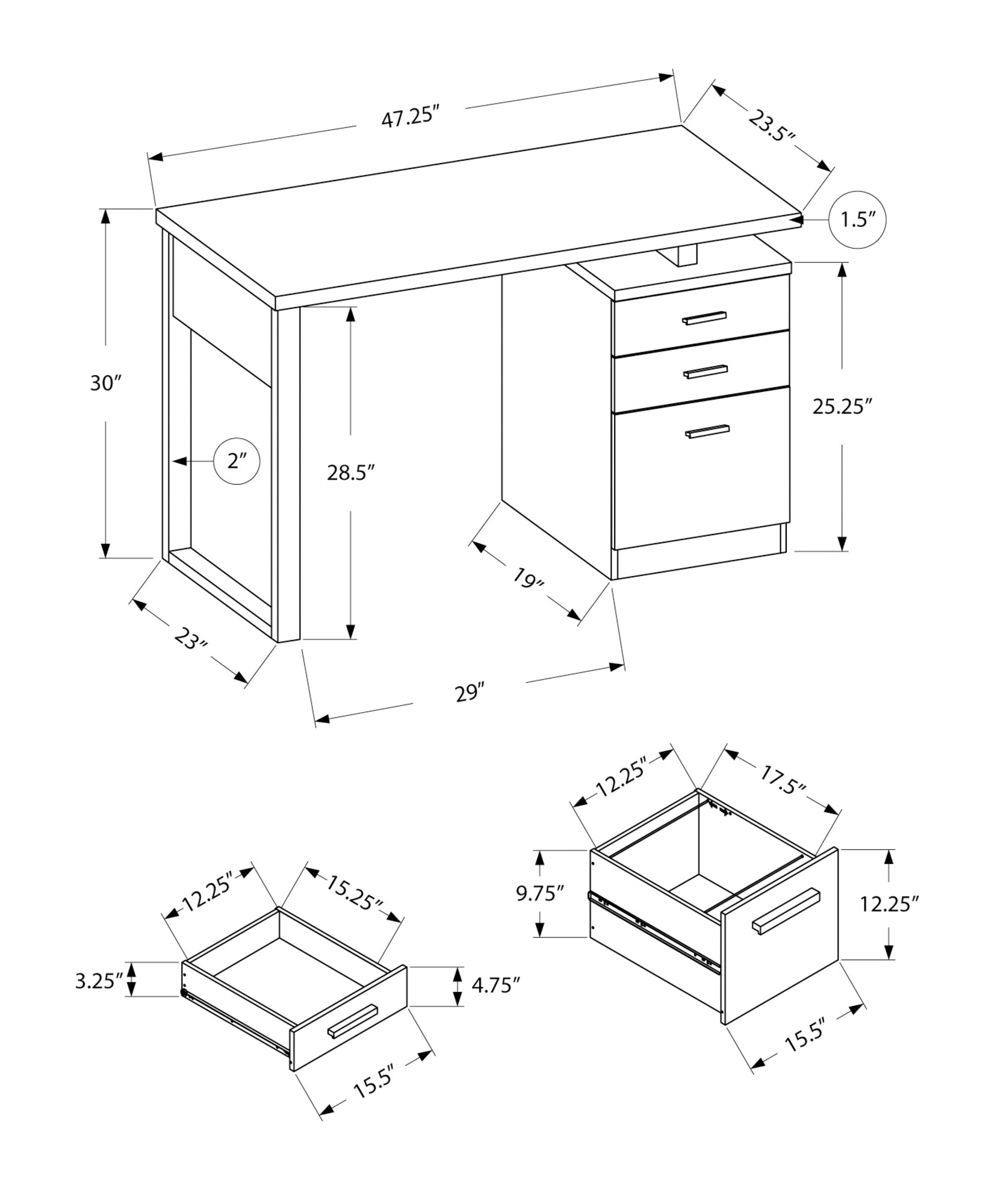 47.25″
23.5″
1.5″
30″
2″
28.5″
25.25″
19″
23″
29″
12.25″
17.5″
9.75″
12.25″
15.5″
12.25″
15.25″
3.25″
4.75″
15.5″