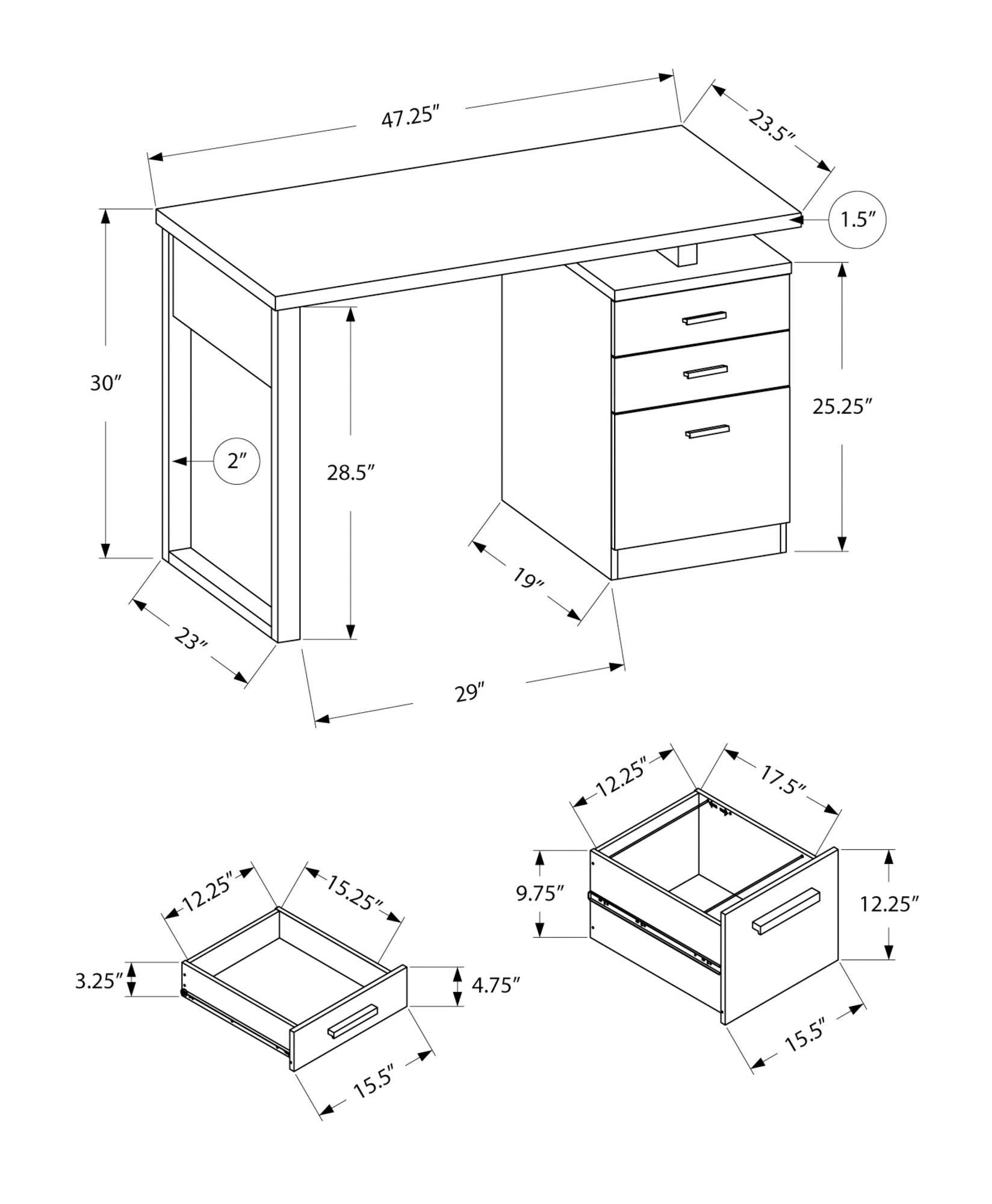 47.25″

23.5″

1.5″

30″

2″

28.5″

25.25″

19″

23″

29″

12.25″

17.5″

9.75″

12.25″

15.5″

12.25″

15.25″

3.25″

4.75″

15.5″