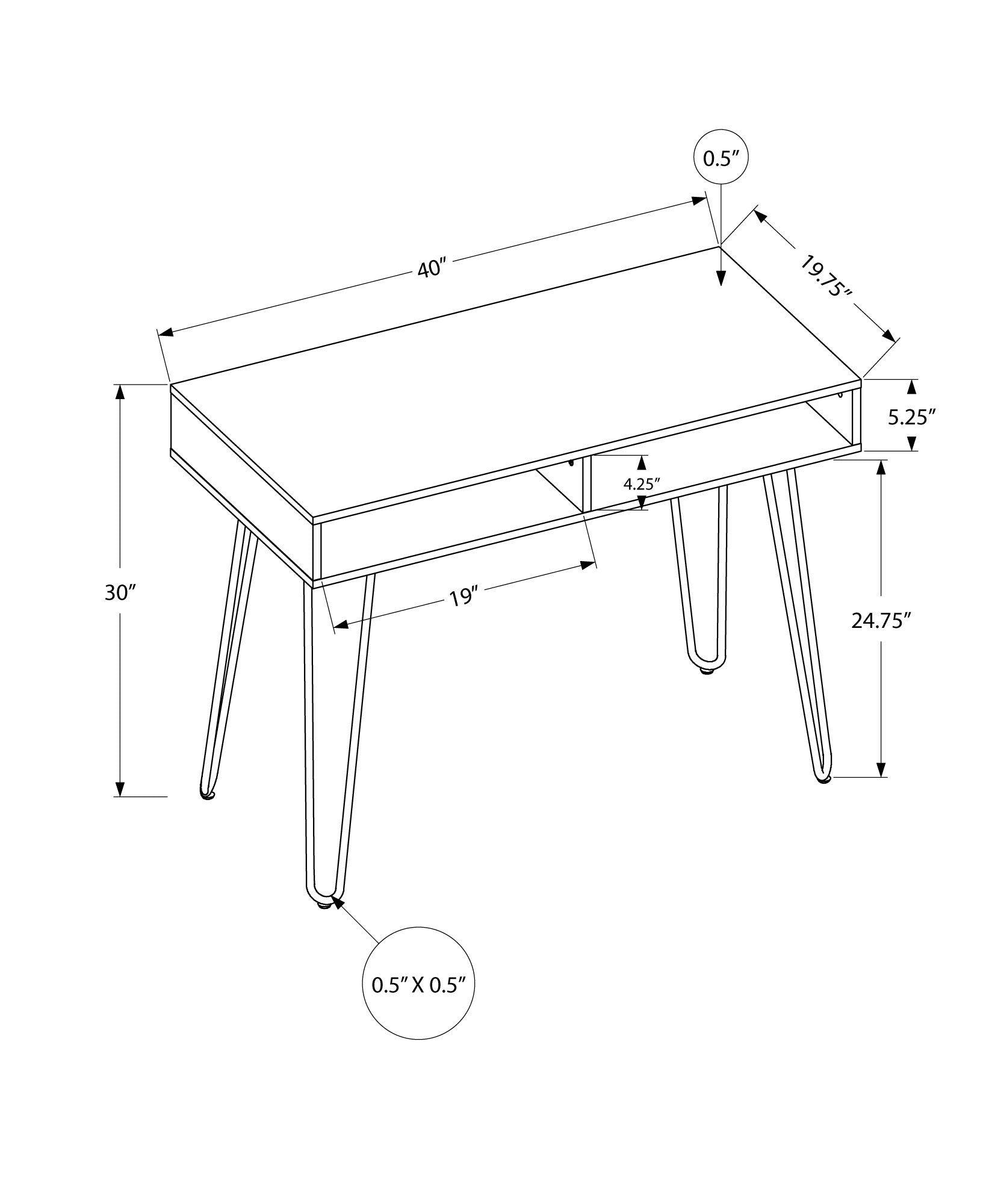 0.5″

40″

19.75″

5.25″

4.25″

30″

19″

24.75″

0.5″ X 0.5″