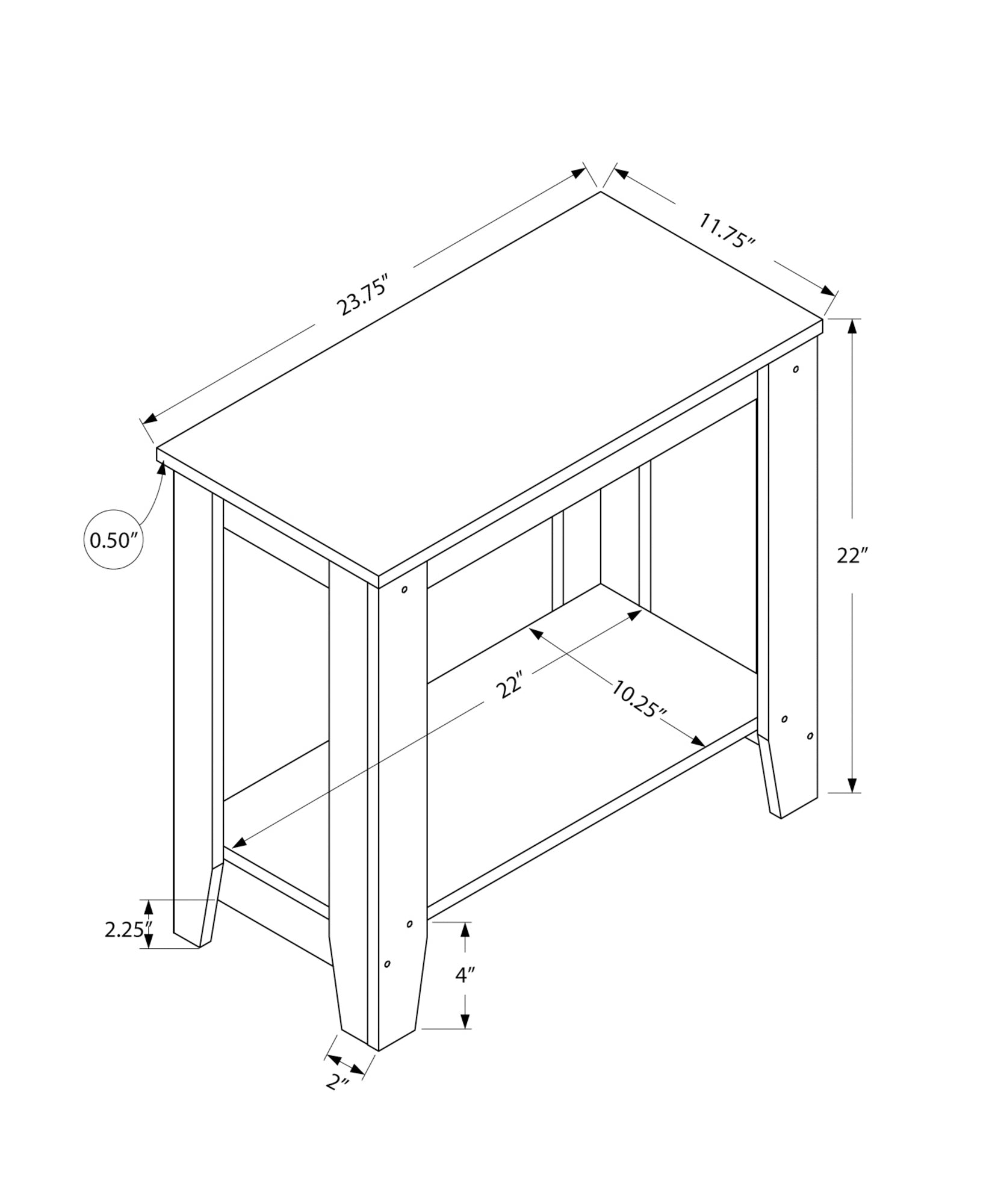 23.75"

11.75"

0.50"

22"

22"

10.25"

2.25"

4"

2"