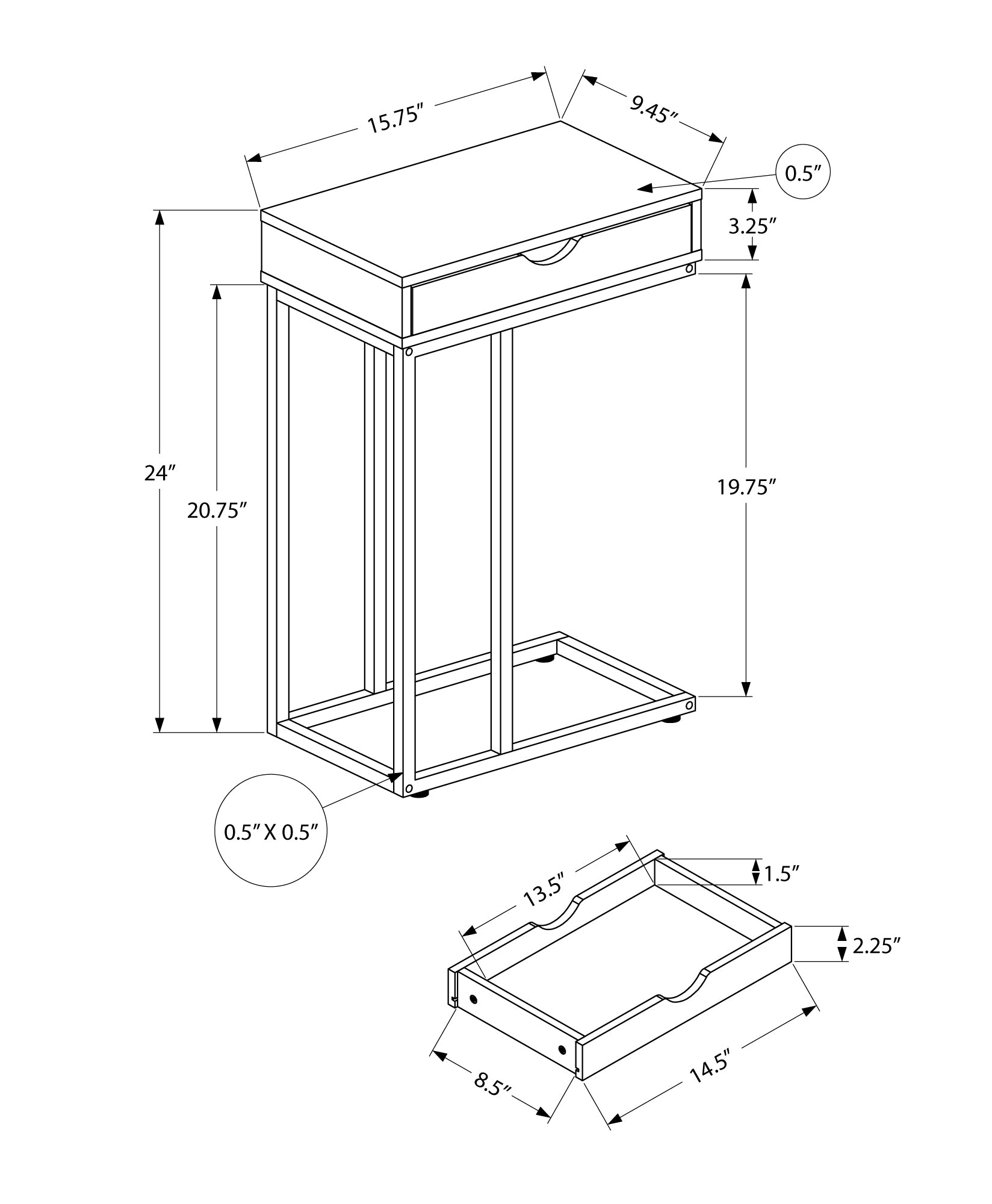 15.75″
9.45″
0.5″
3.25″
24″
20.75″
19.75″
0.5″ X 0.5″
13.5″
1.5″
2.25″
8.5″
14.5″