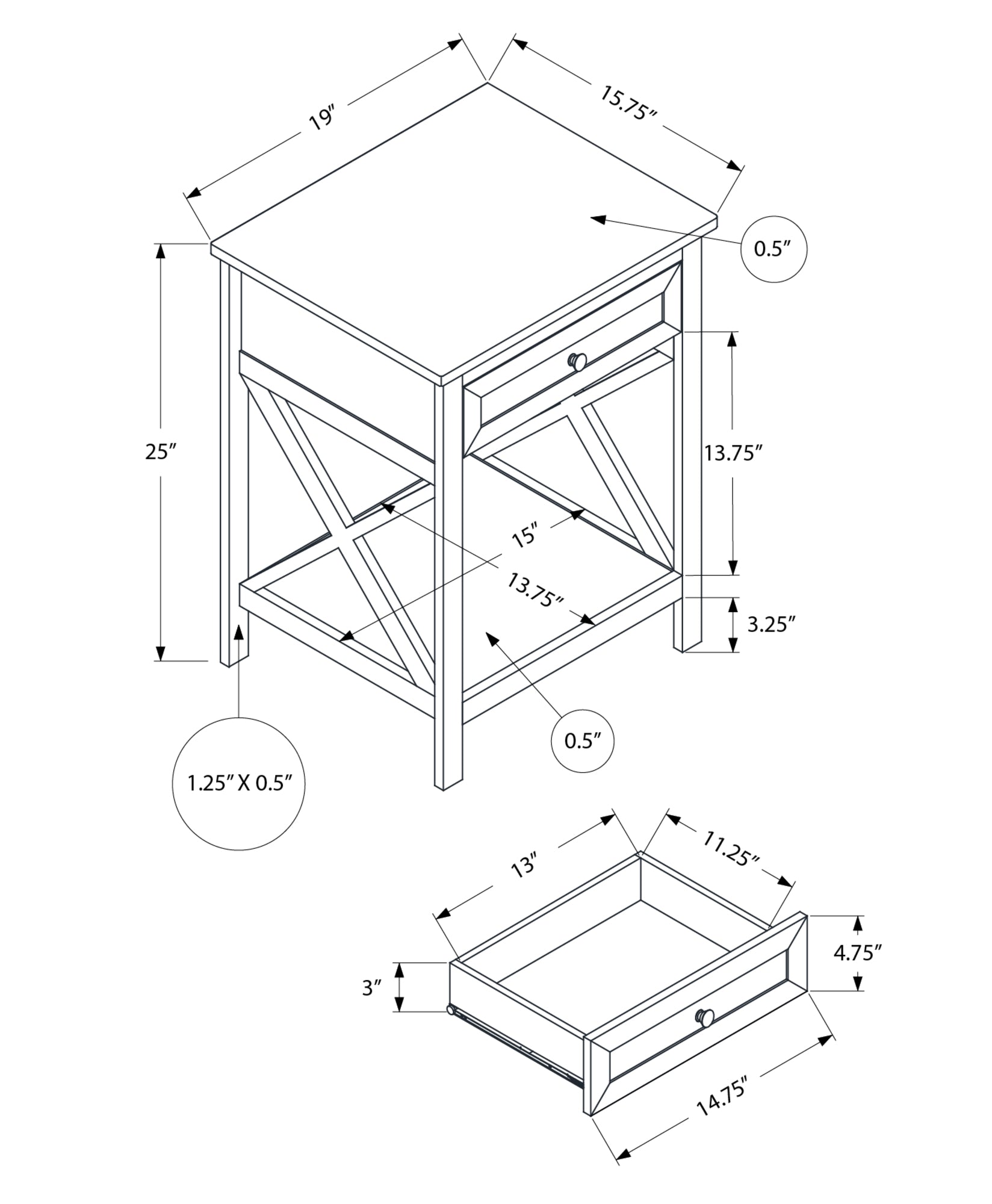 19″
15.75″
0.5″
25″
13.75″
15″
13.75″
3.25″
0.5″
1.25″ X 0.5″
13″
11.25″
4.75″
3″
14.75″