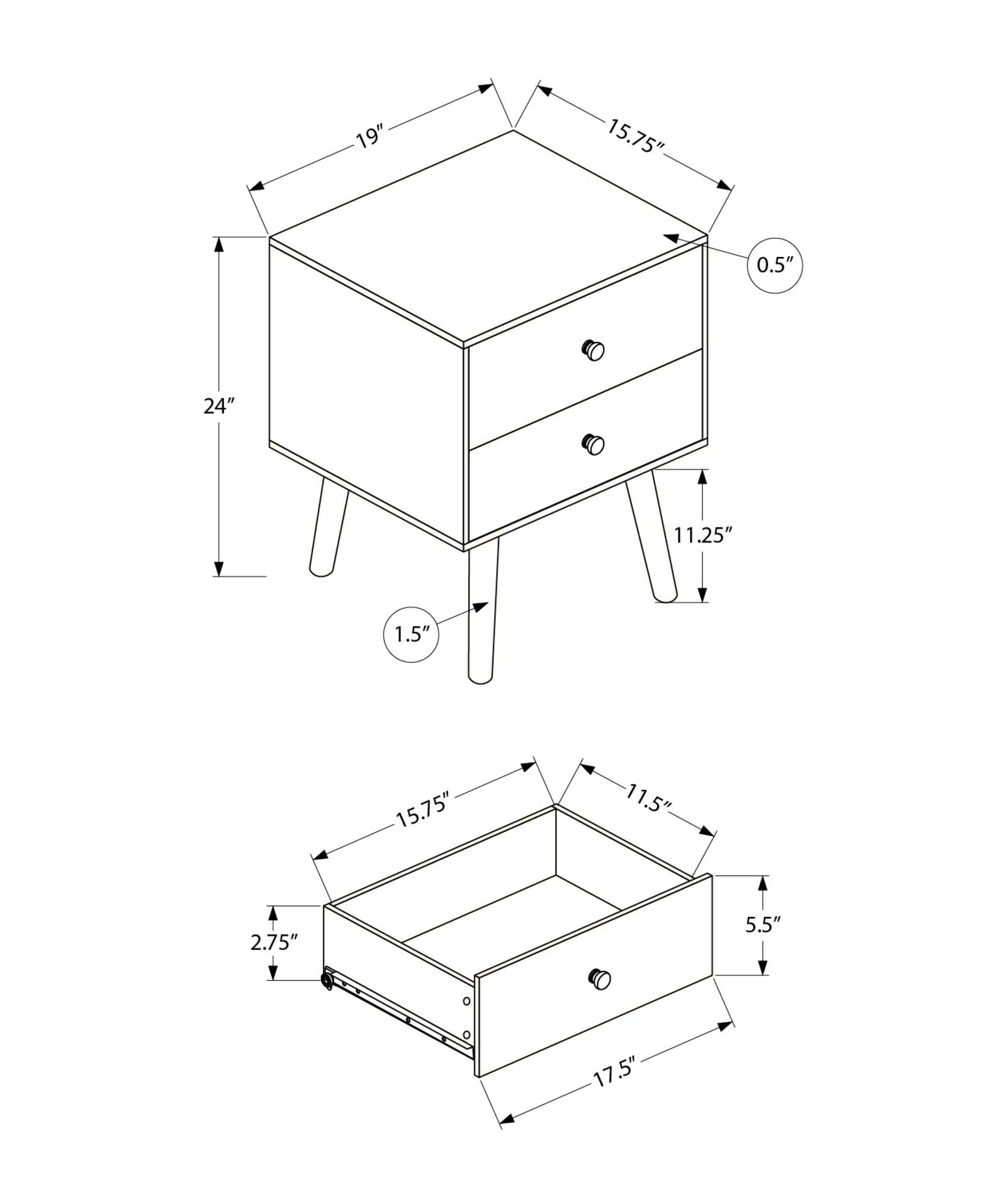 19″
15.75″
0.5″
24″
11.25″
1.5″

15.75″
11.5″
2.75″
5.5″
17.5″