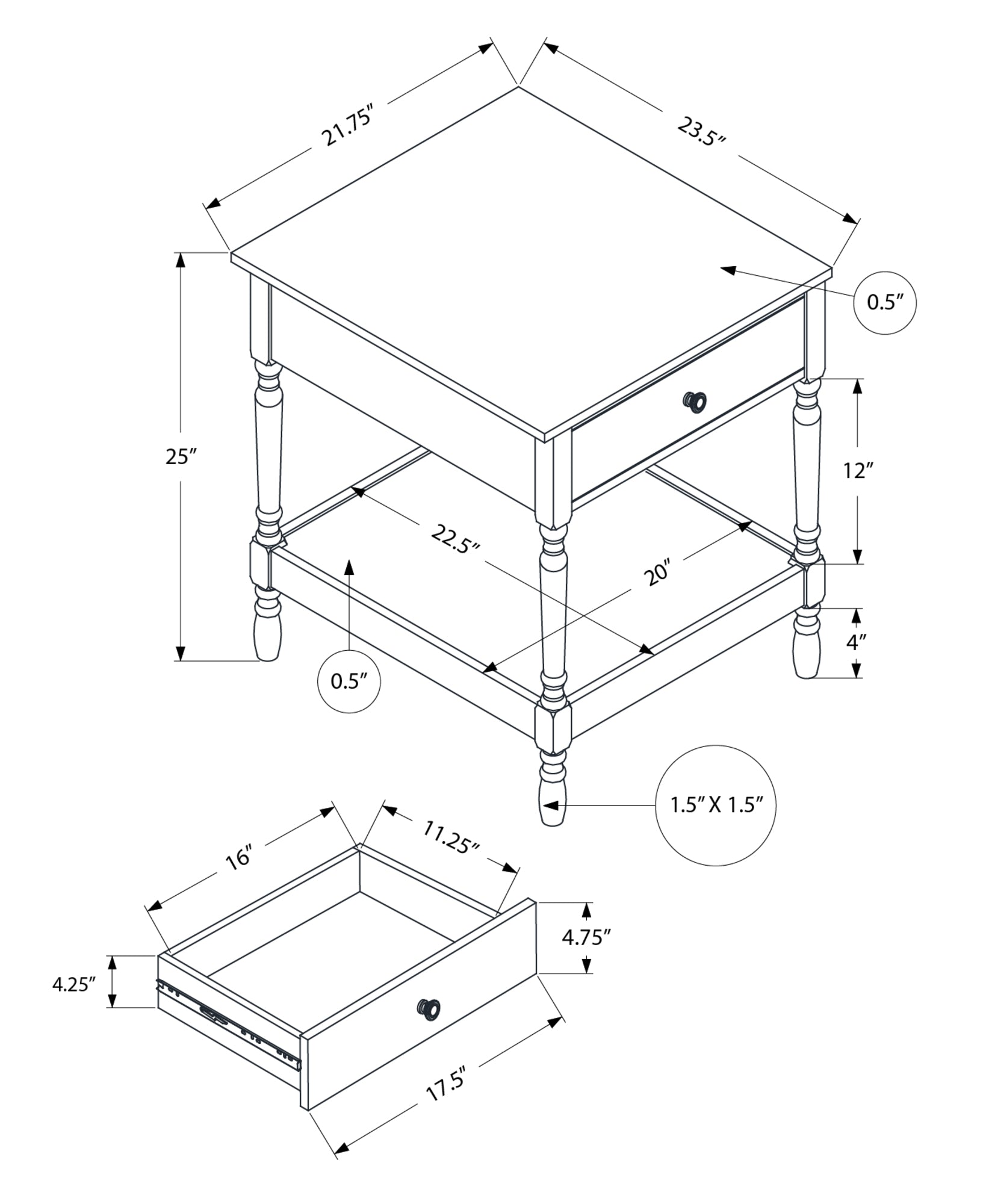 21.75″

23.5″

0.5″

25″

12″

22.5″

20″

4″

0.5″

1.5″ X 1.5″

16″

11.25″

4.75″

4.25″

17.5″