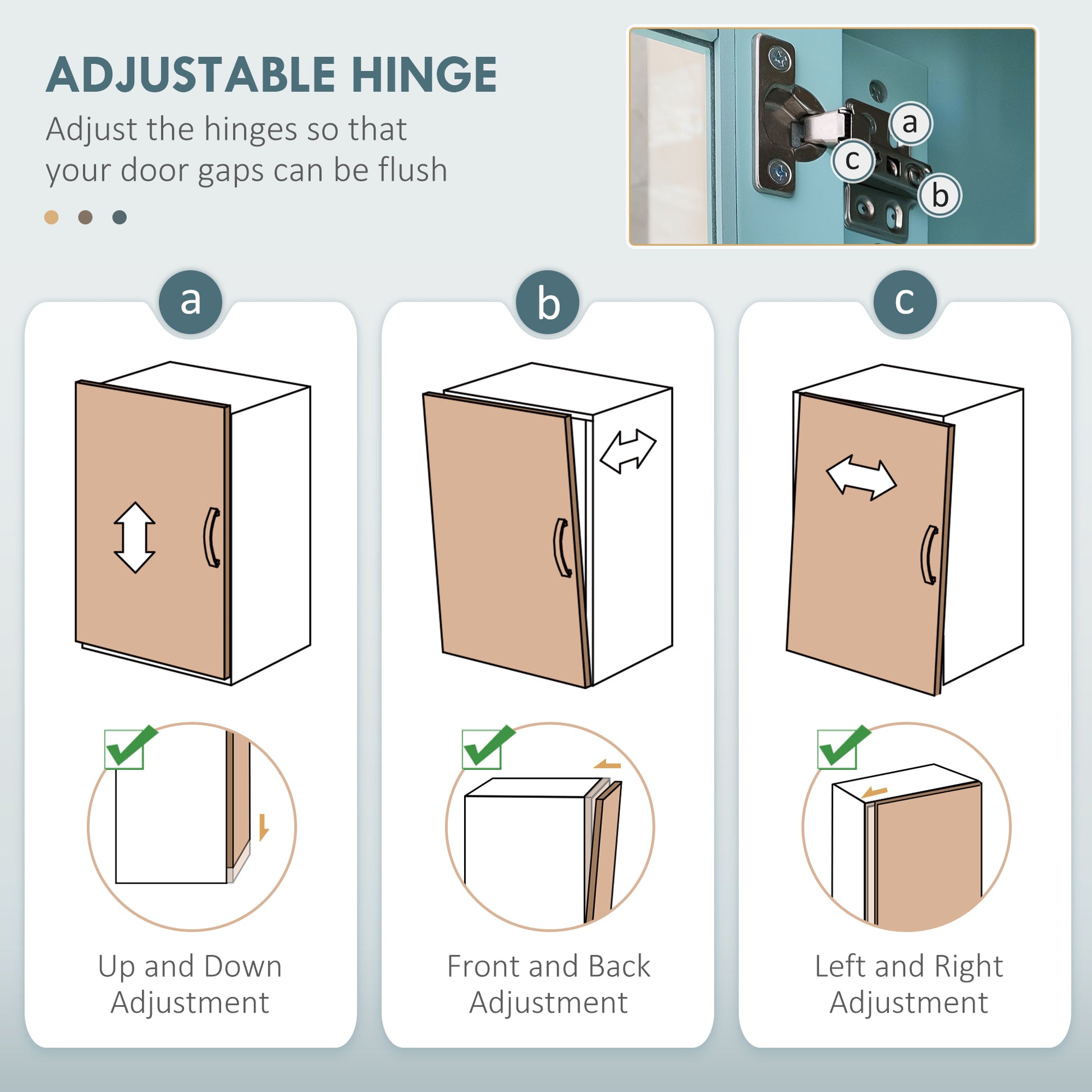 ADJUSTABLE HINGE

Adjust the hinges so that your door gaps can be flush

a

c

b

a

Up and Down Adjustment

b

Front and Back Adjustment

c

Left and Right Adjustment