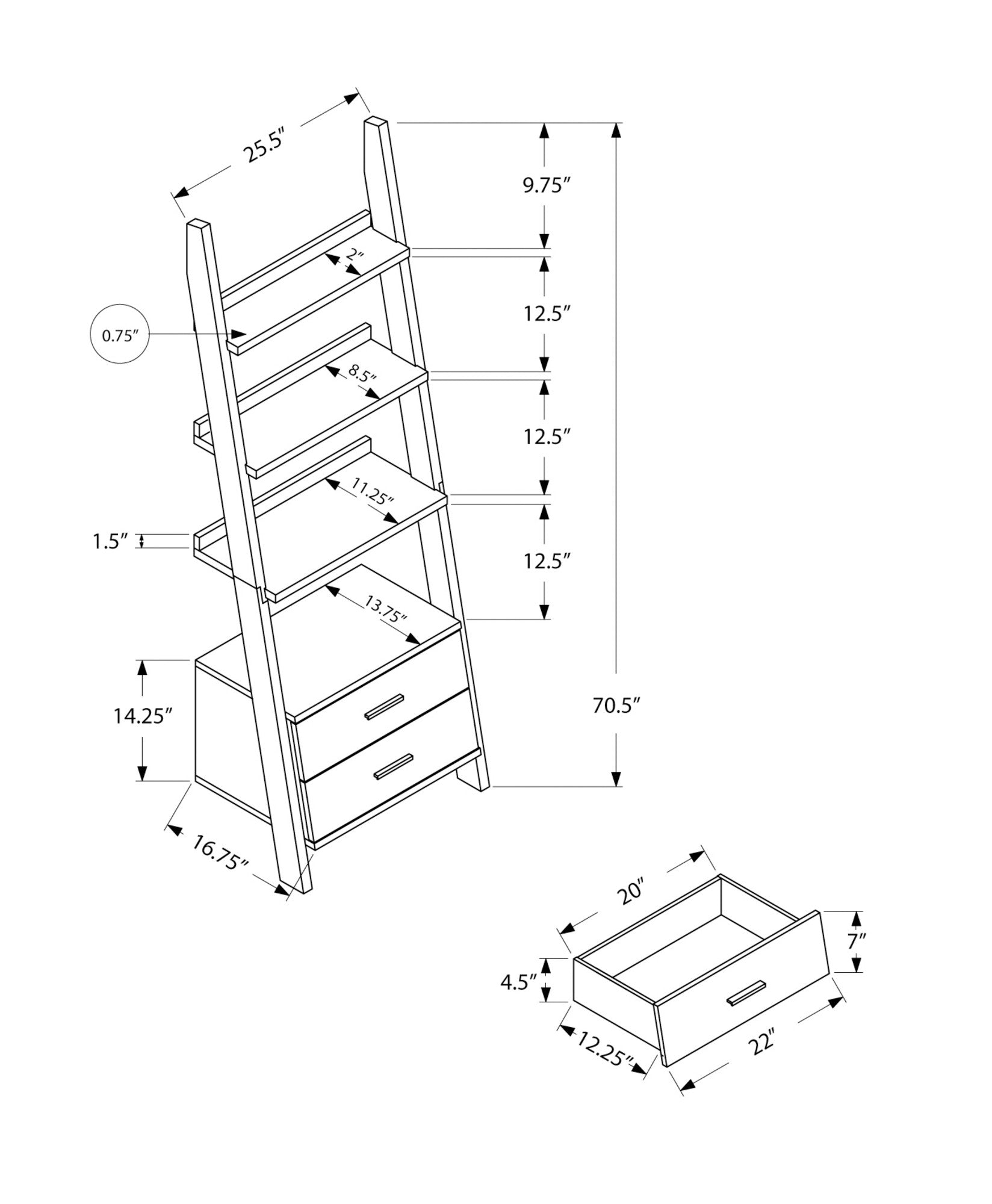 25.5″

9.75″

2″

0.75″

12.5″

8.5″

12.5″

11.25″

1.5″

12.5″

13.75″

14.25″

70.5″

16.75″

20″

7″

4.5″

12.25″

22″