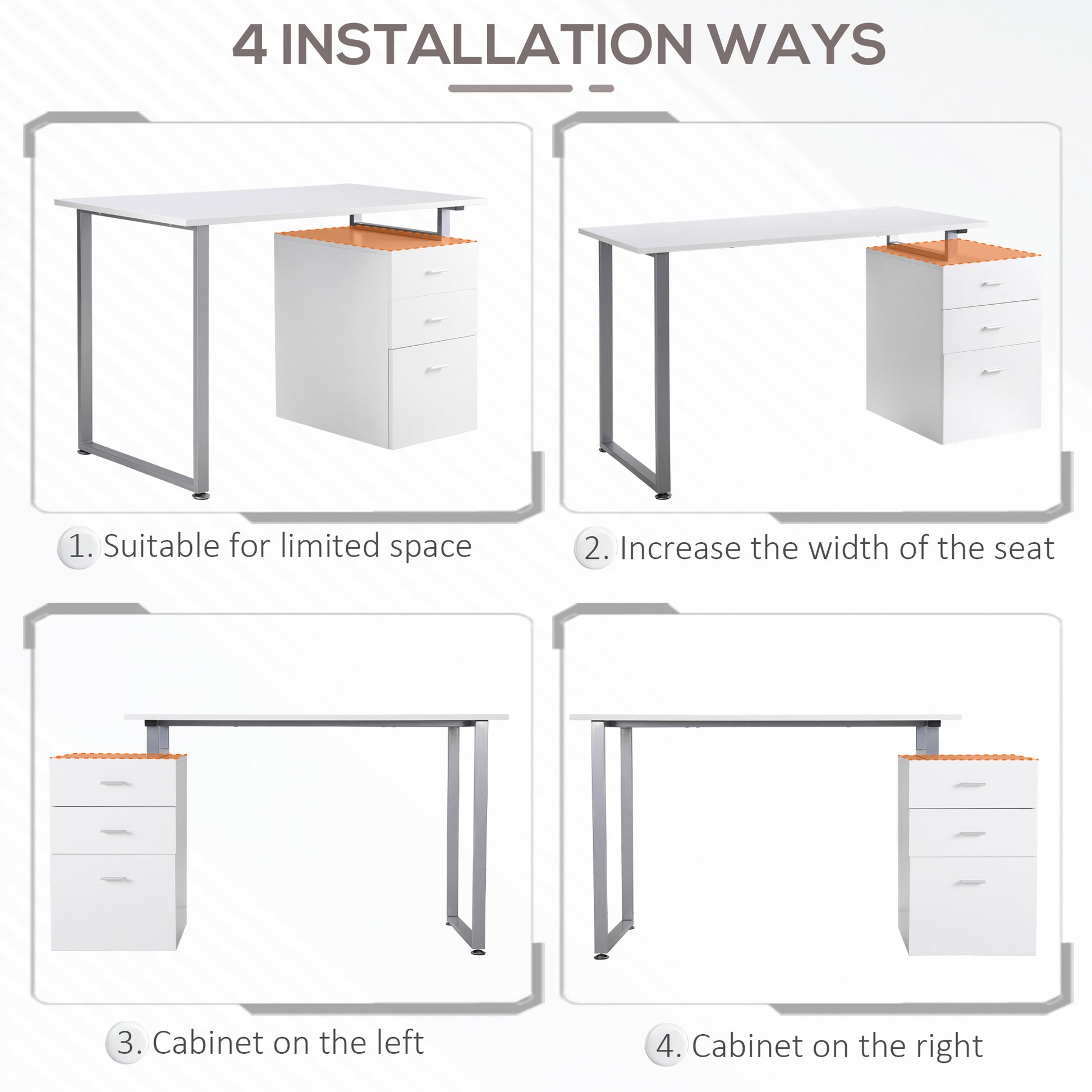 4 INSTALLATION WAYS

1. Suitable for limited space

2. Increase the width of the seat

3. Cabinet on the left

4. Cabinet on the right