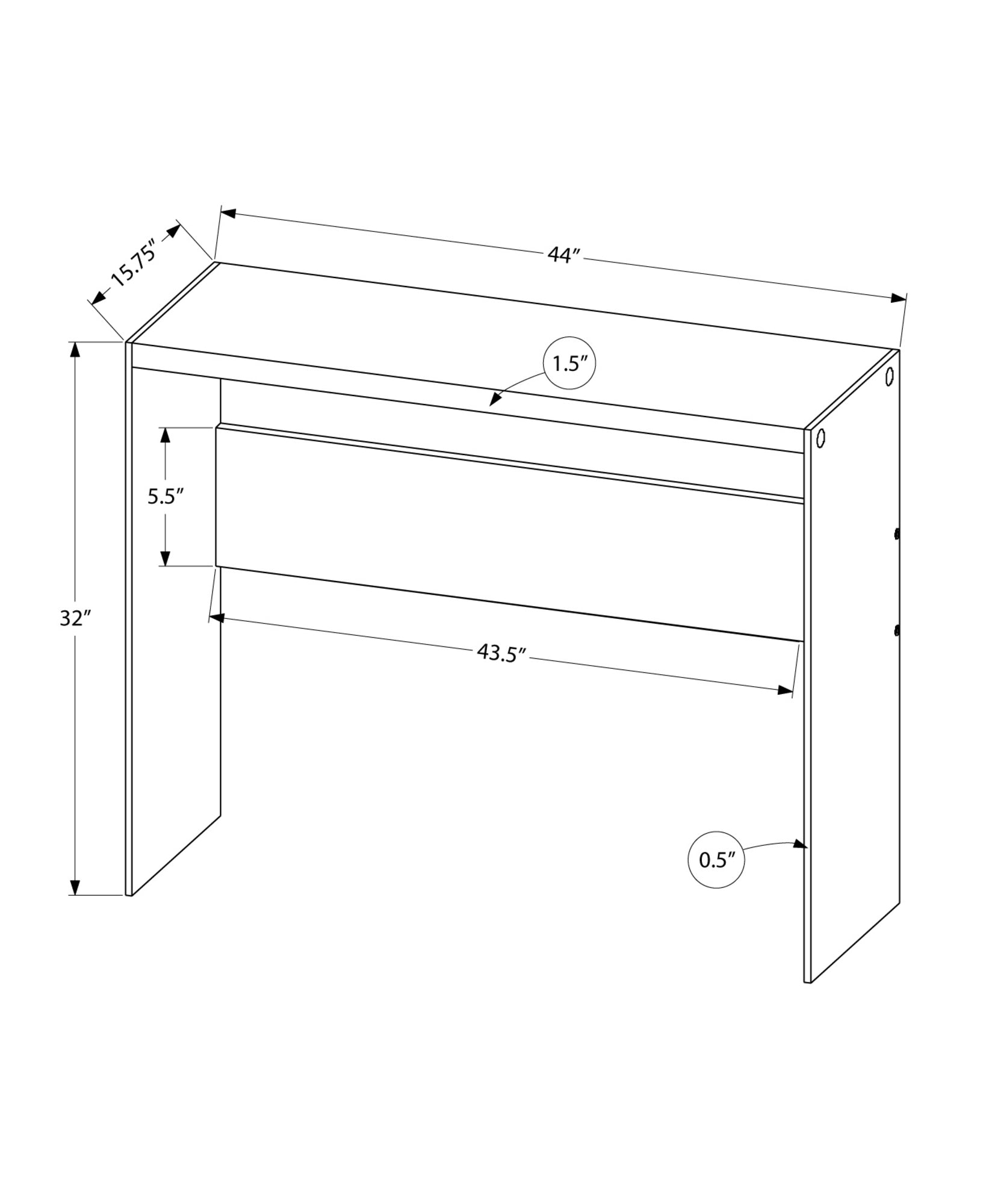 15.75″
44″
1.5″
5.5″
32″
43.5″
0.5″