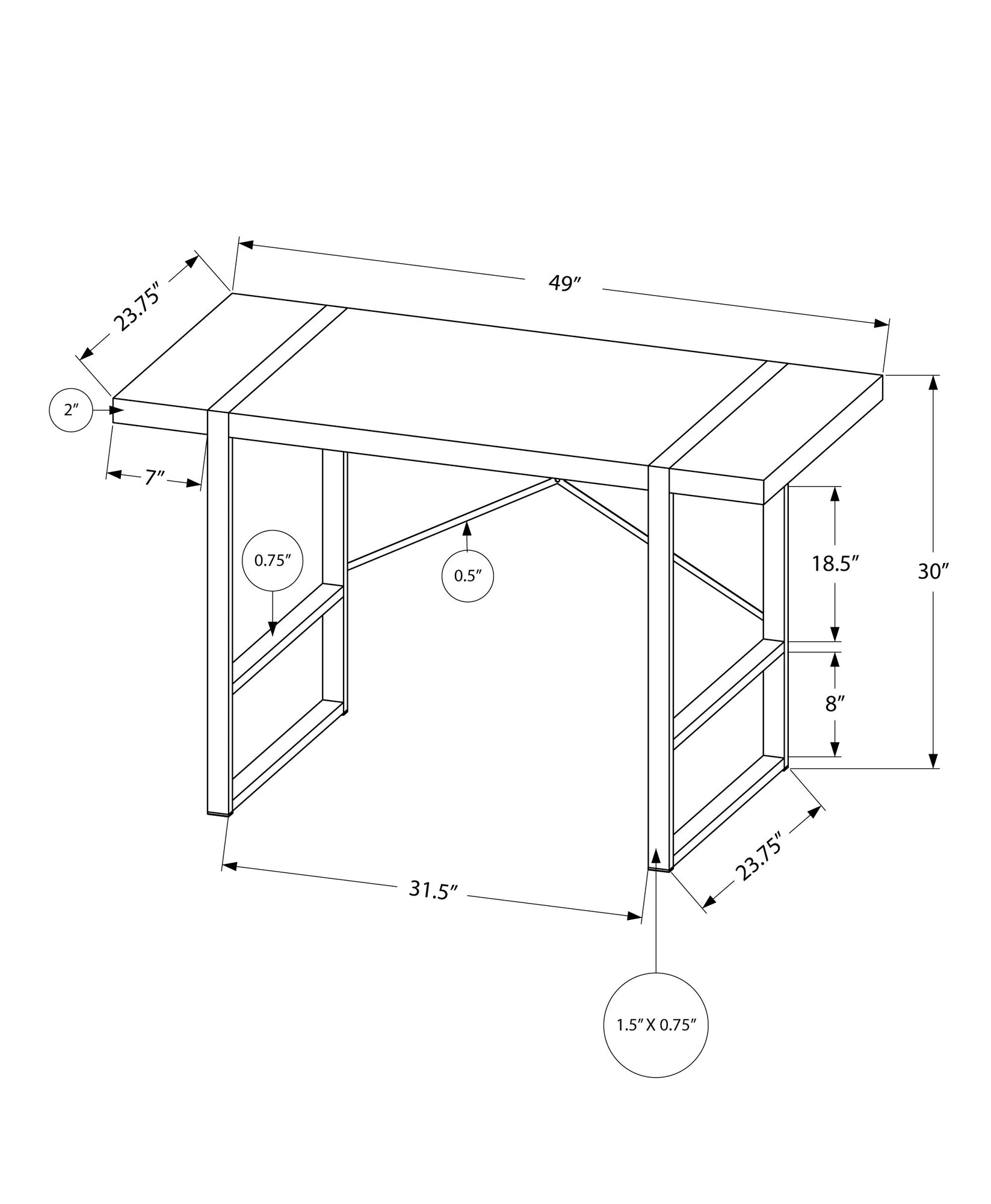 23.75″

49″

2″

7″

0.75″

0.5″

18.5″

30″

8″

31.5″

23.75″

1.5″ X 0.75″