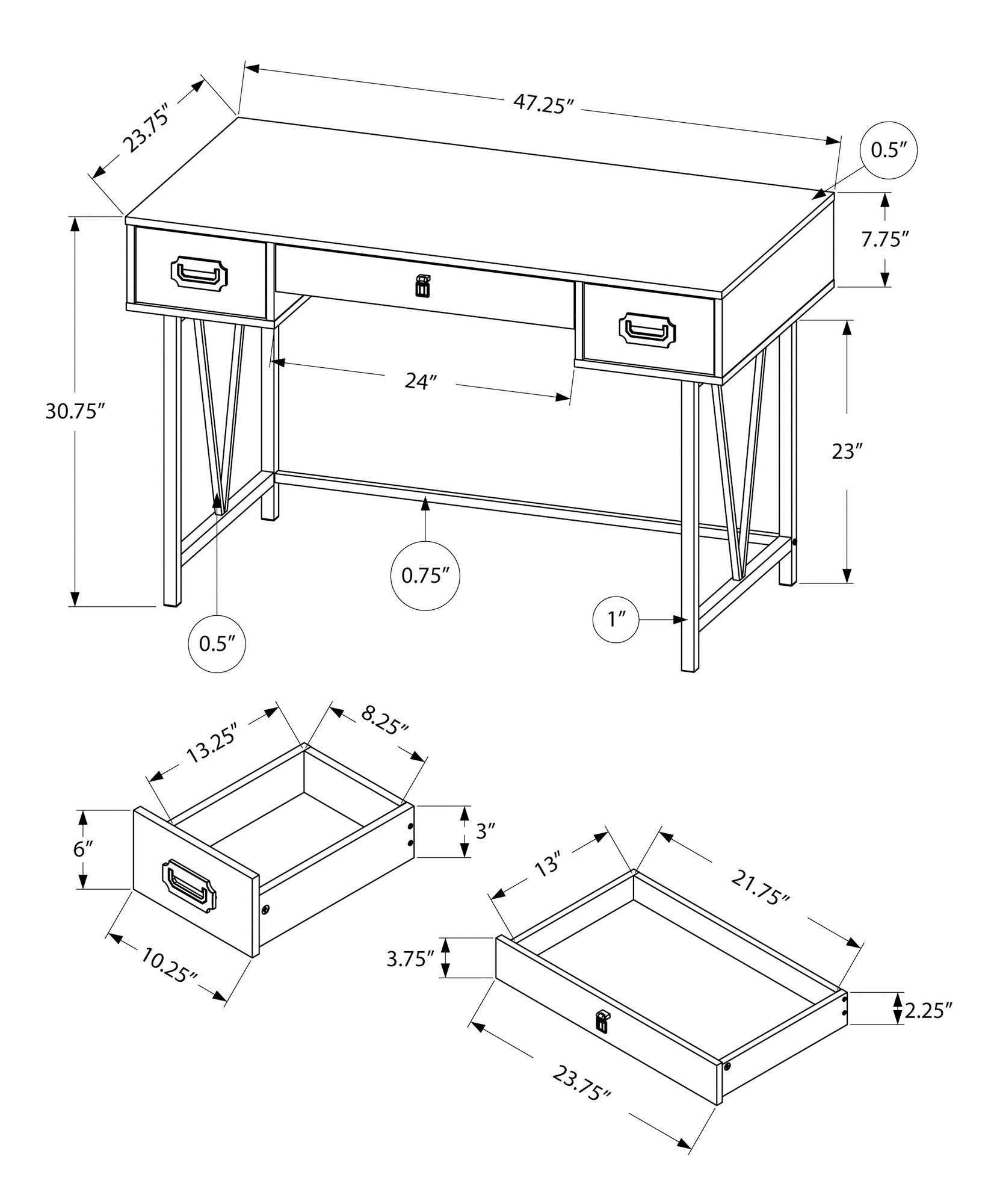 23.75″
47.25″
0.5″
7.75″
30.75″
24″
23″
0.75″
0.5″
1″
13.25″
8.25″
6″
3″
10.25″
13″
21.75″
3.75″
2.25″
23.75″