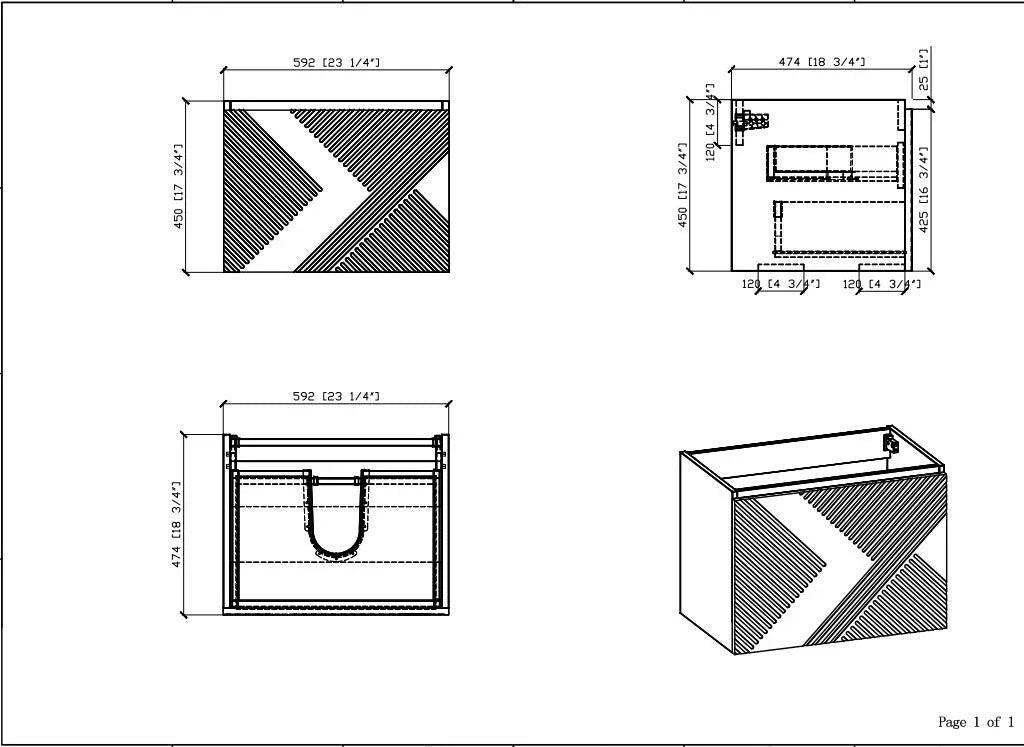 592 [23 1/4"]

450 [17 3/4"]

474 [18 3/4"]

25 [1"]

120 [4 3/4"]

450 [17 3/4"]

425 [16 3/4"]

120 [4 3/4"]

120 [4 3/4"]

592 [23 1/4"]

474 [18 3/4"]

Page 1 of 1