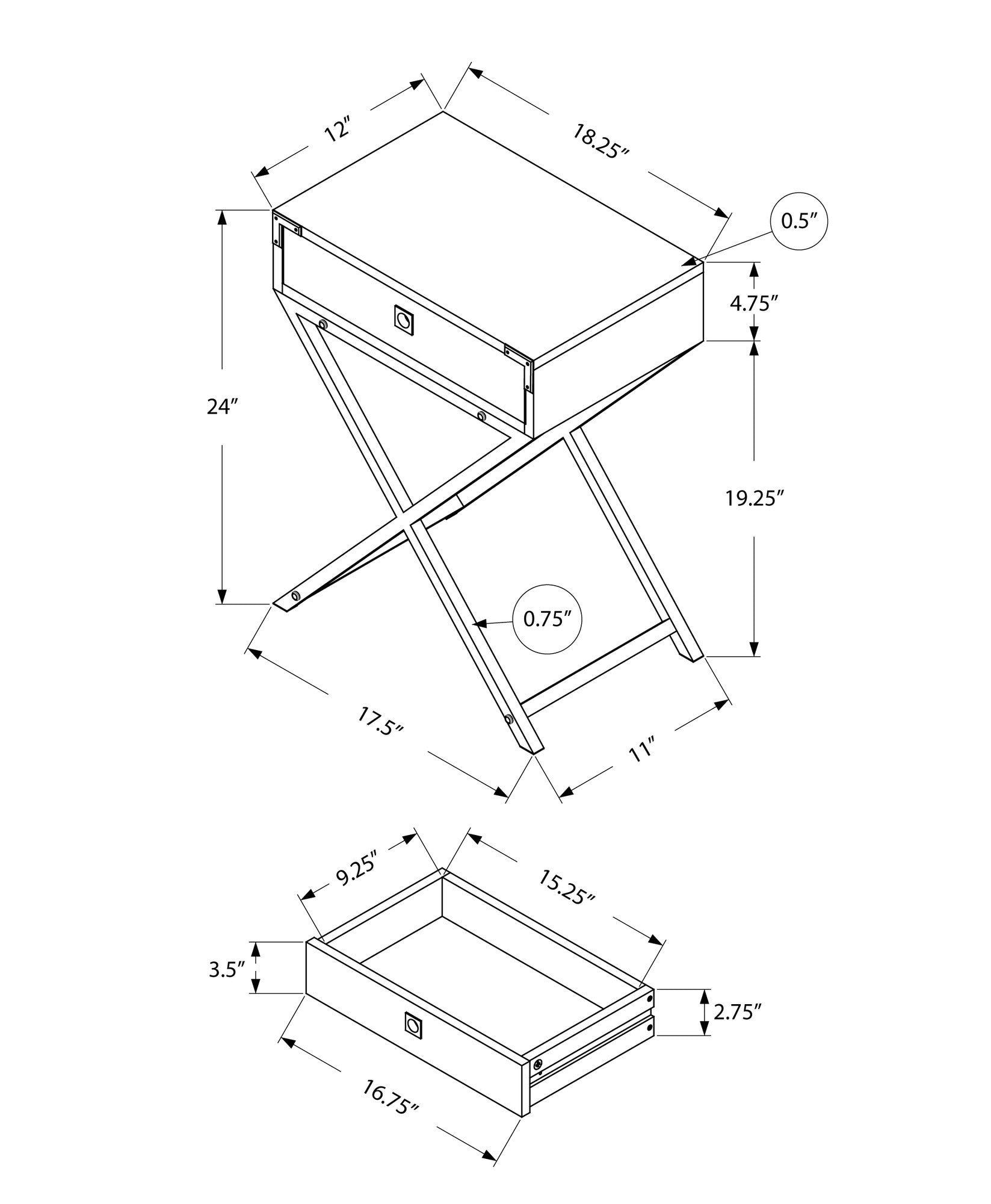 12″

18.25″

0.5″

4.75″

24″

19.25″

0.75″

17.5″

11″

9.25″

15.25″

3.5″

2.75″

16.75″