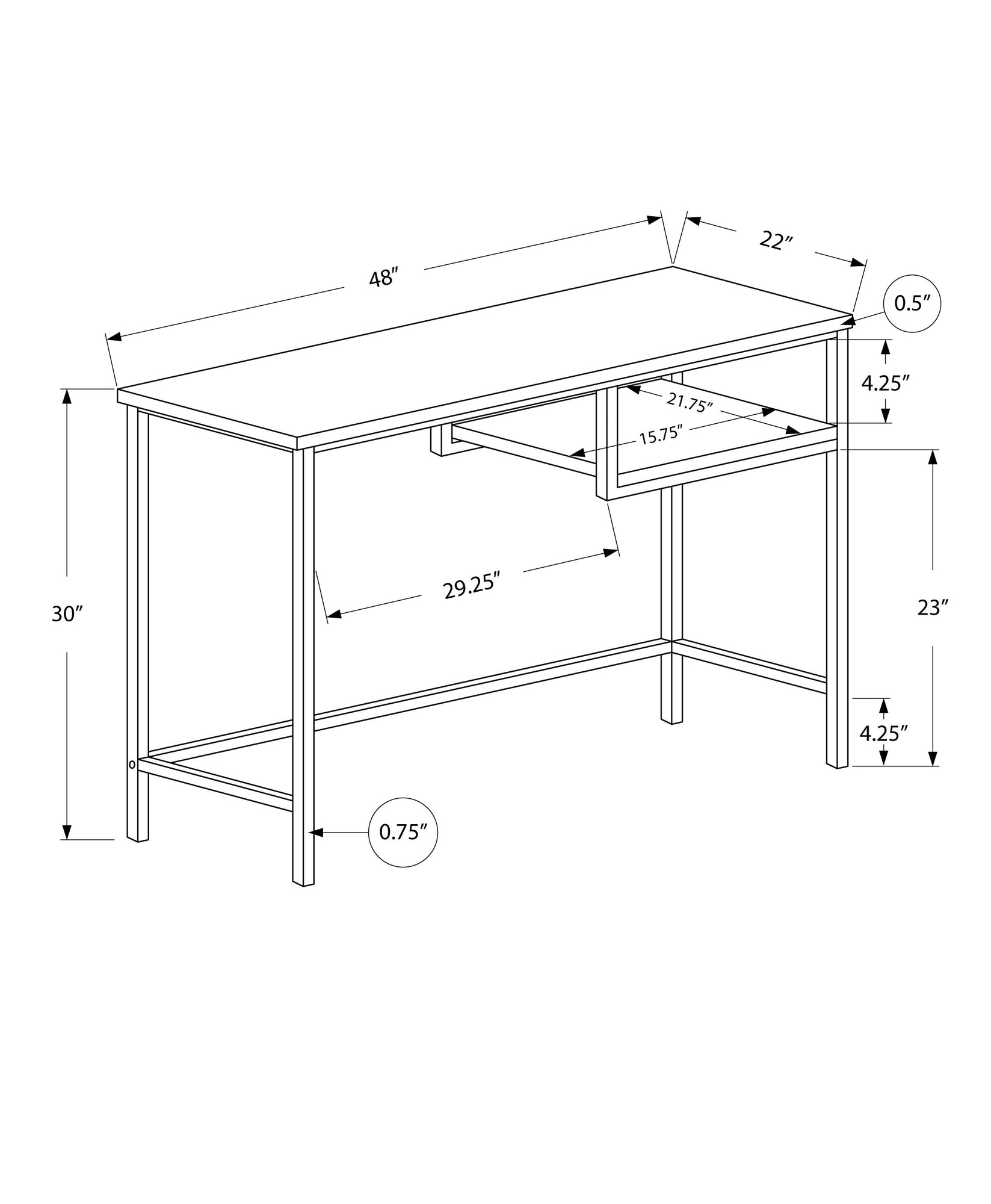 48″
22″
0.5″
4.25″
21.75″
15.75″
30″
29.25″
23″
4.25″
0.75″