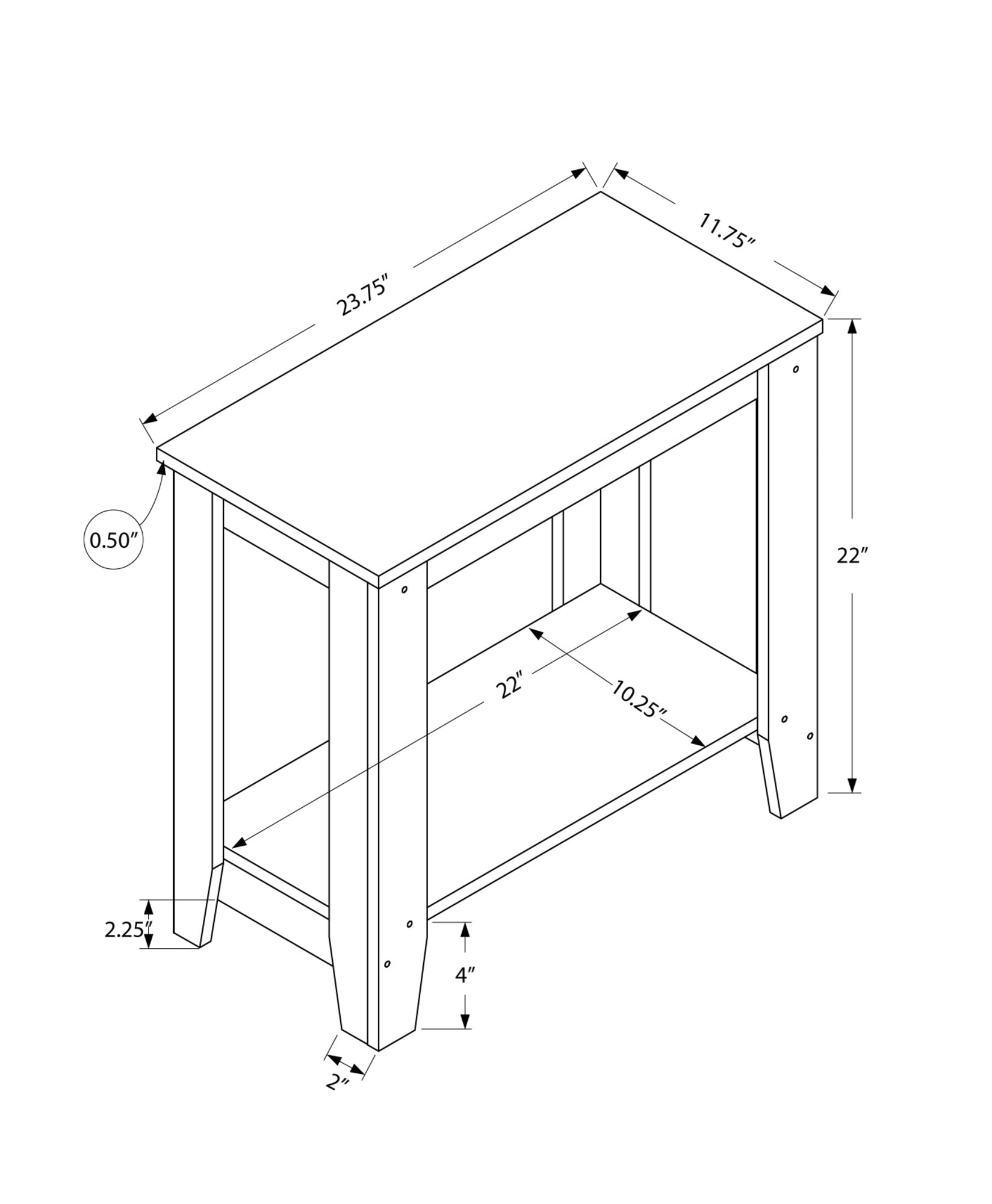 23.75"

11.75"

0.50"

22"

22"

10.25"

2.25"

4"

2"