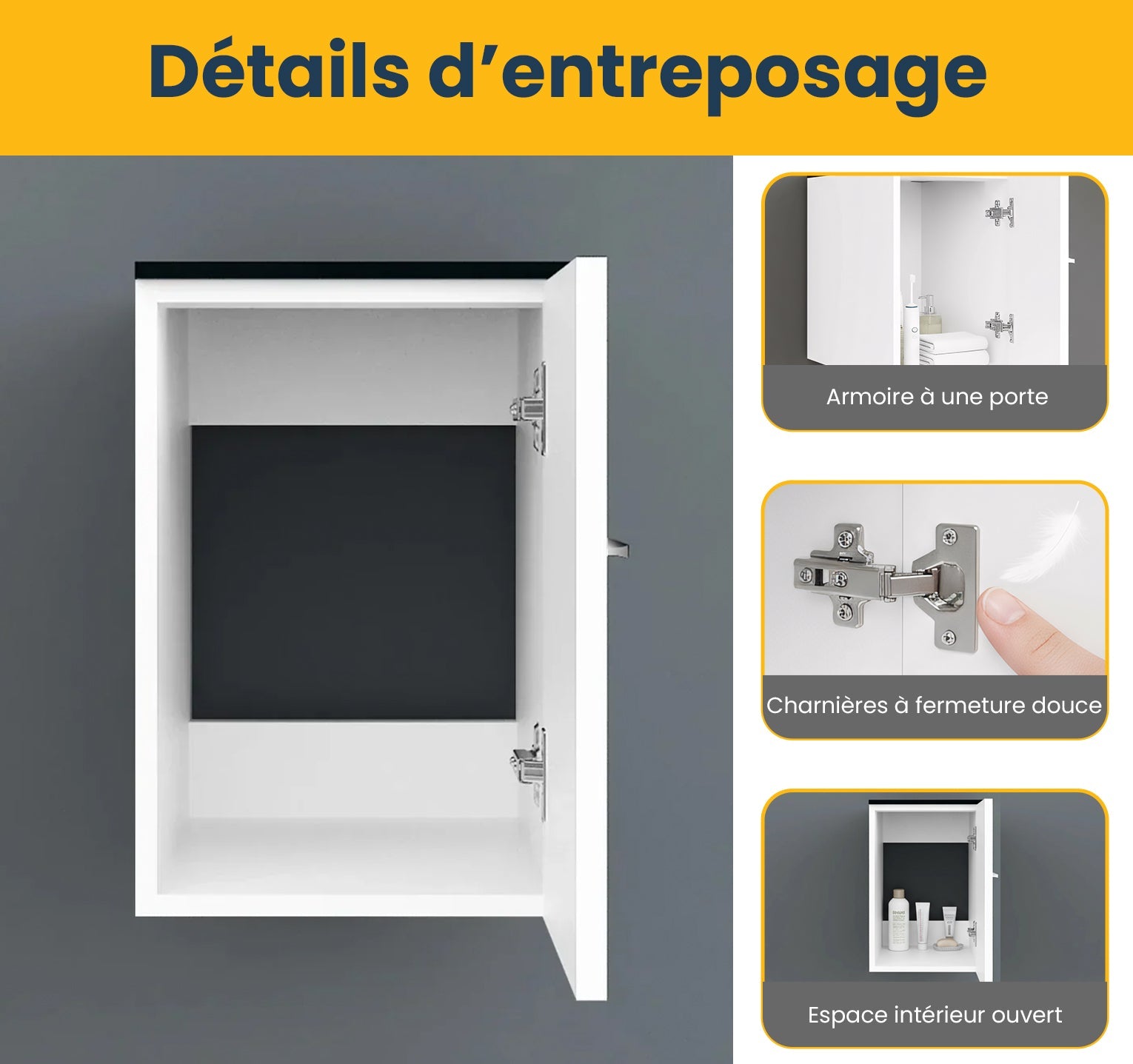 Détails d’entreposage

Armoire à une porte

Charnières à fermeture douce

Espace intérieur ouvert